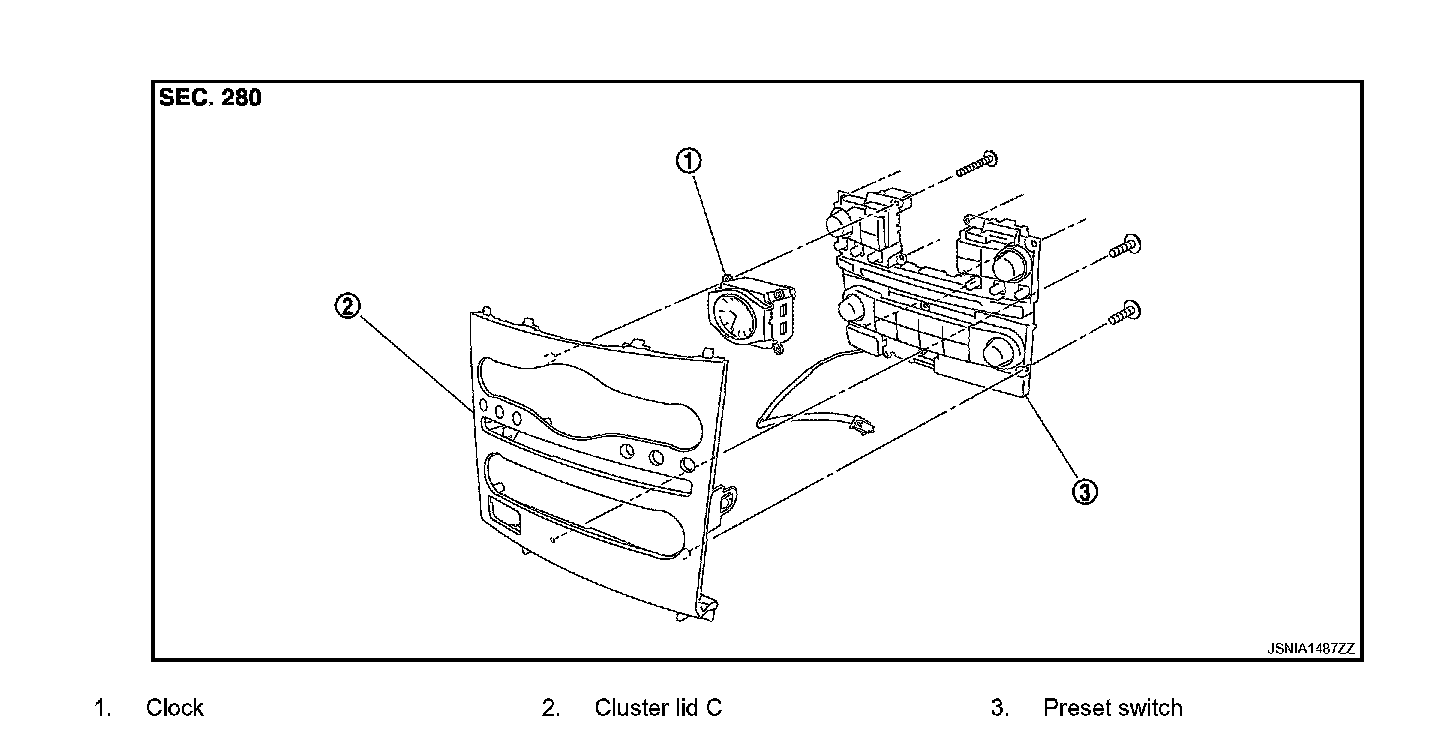 SEC. 280

1

2

3

JSNIA1487ZZ

1. Clock
2. Cluster lid C
3. Preset switch