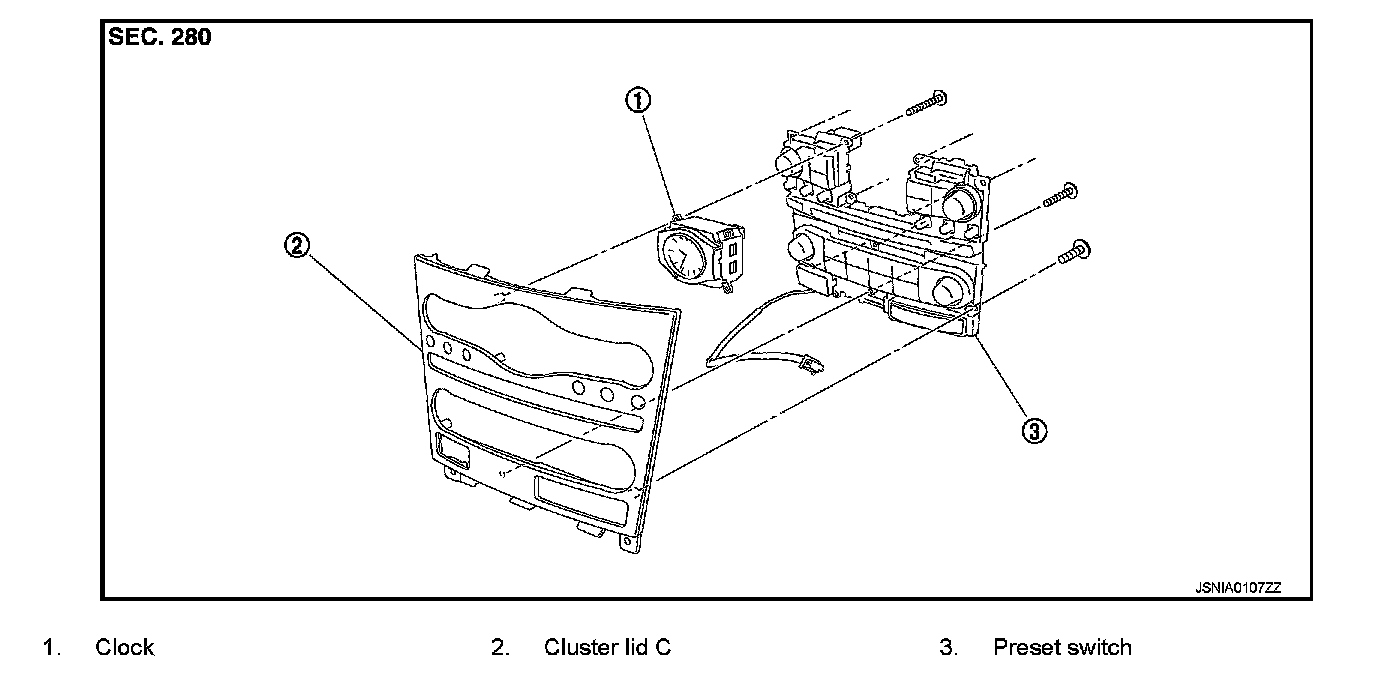 SEC. 280

①

②

③

JSNIA0107ZZ

1. Clock
2. Cluster lid C
3. Preset switch