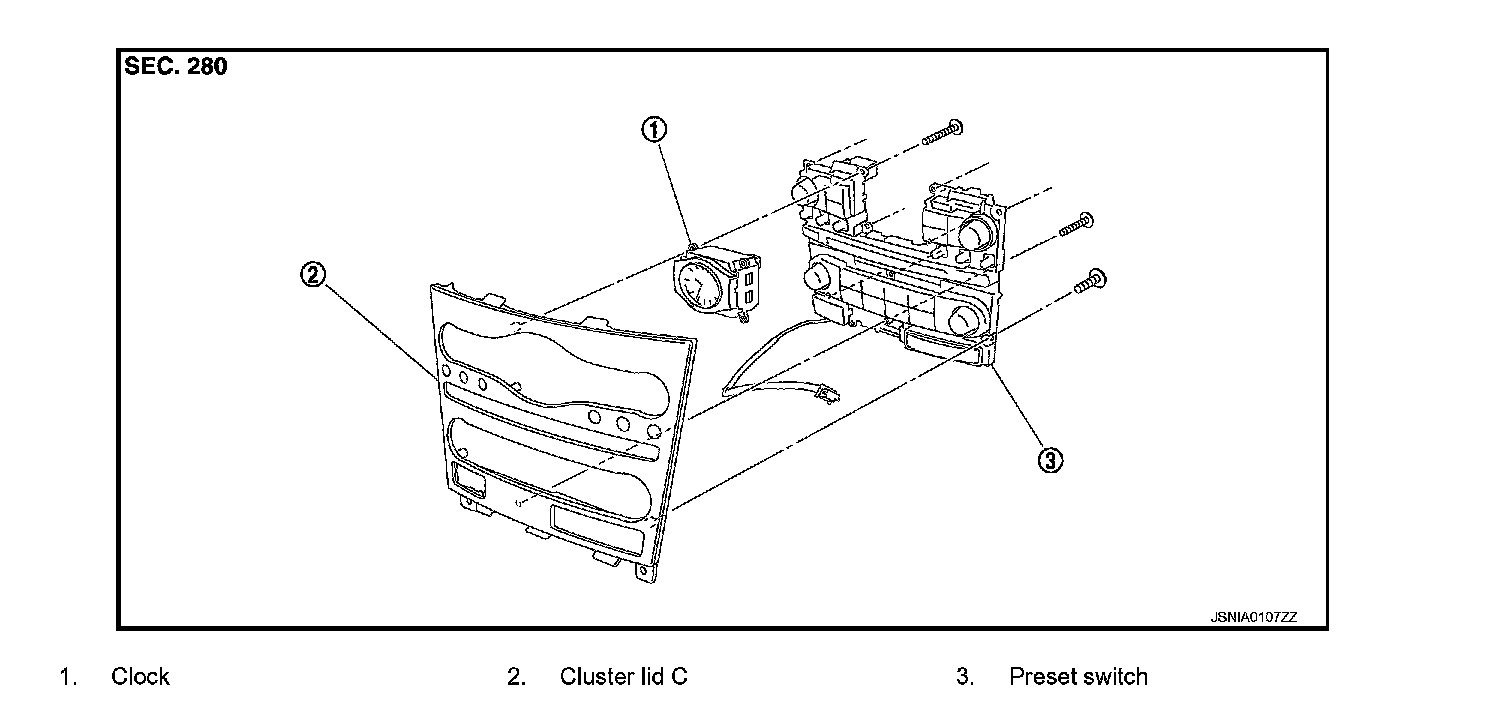 SEC. 280

1
2
3

JSNIA0107ZZ

1. Clock
2. Cluster lid C
3. Preset switch