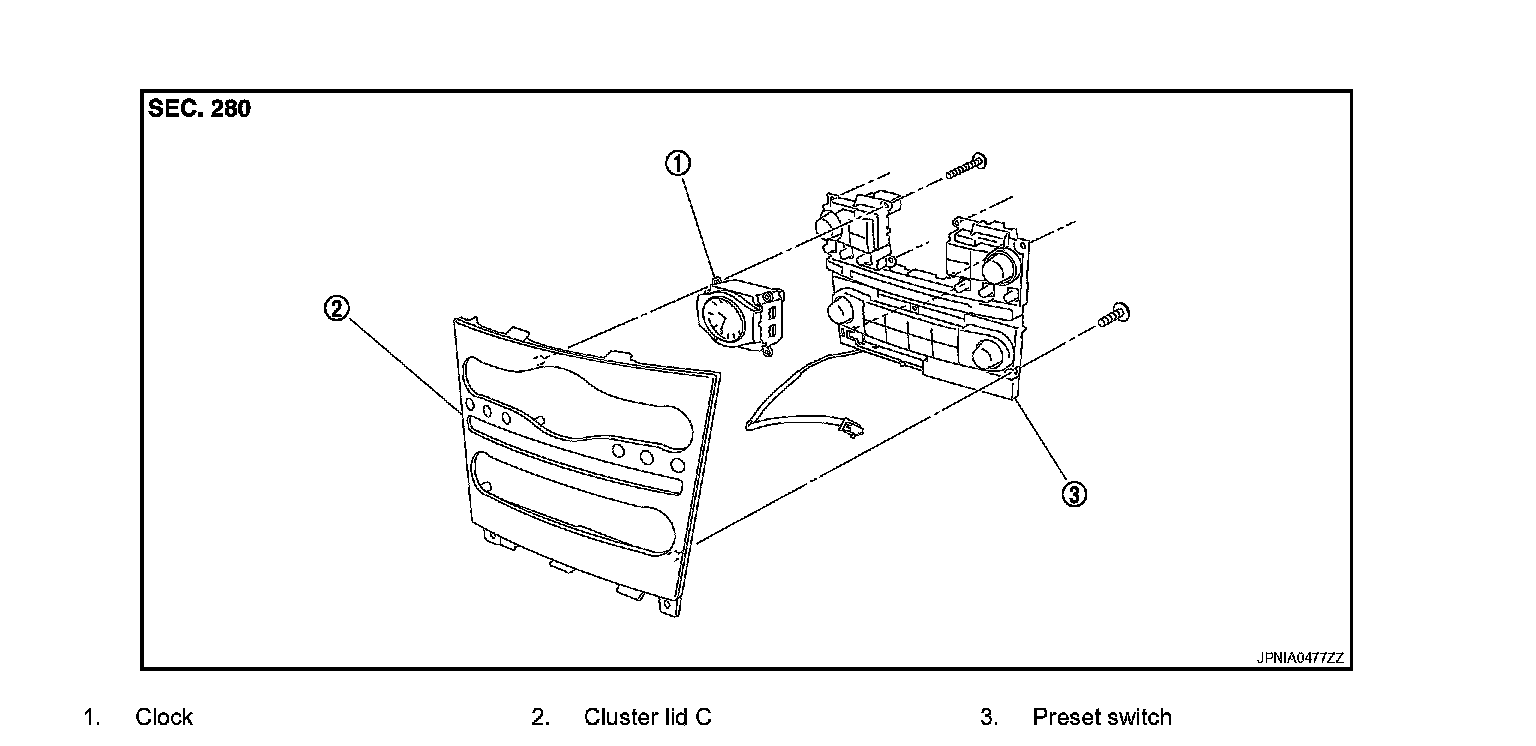 SEC. 280

1

2

3

JPNIA0477ZZ

1. Clock
2. Cluster lid C
3. Preset switch