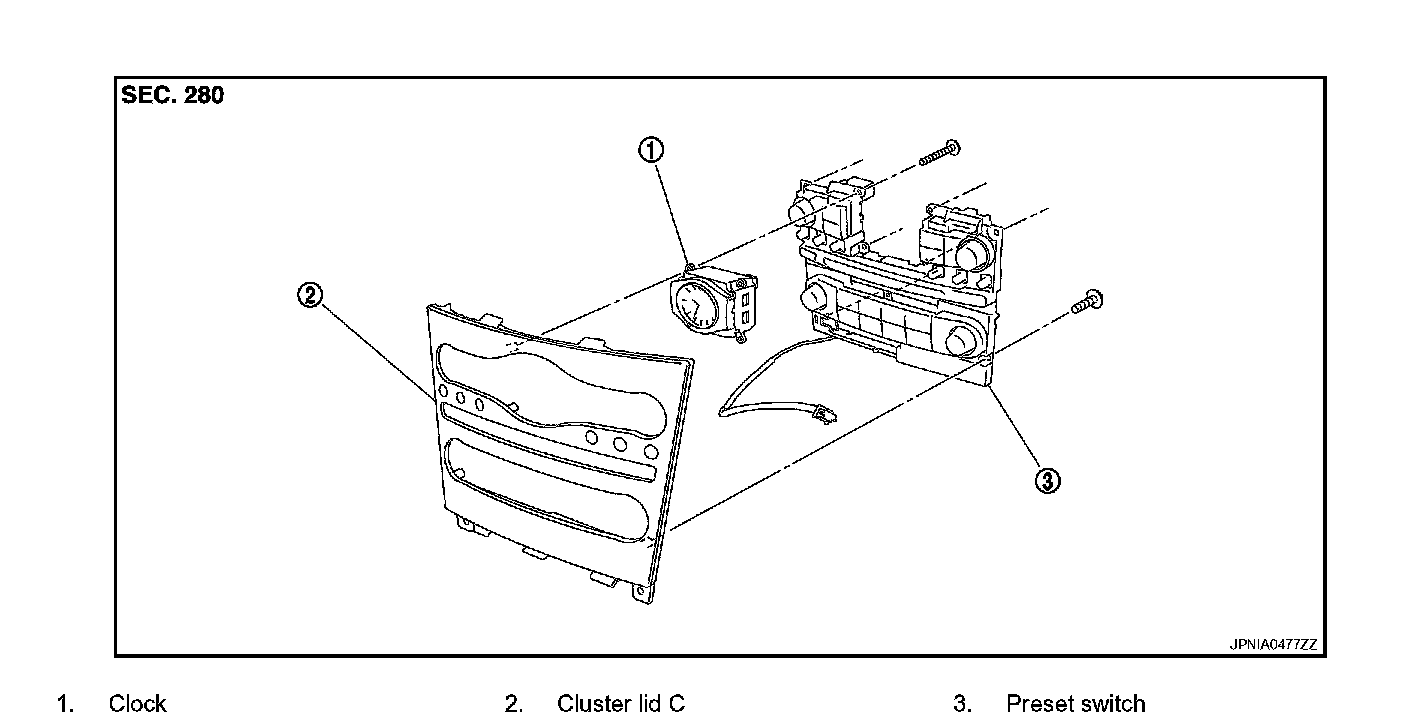 SEC. 280

①

②

③

JPNIA0477ZZ

1. Clock
2. Cluster lid C
3. Preset switch