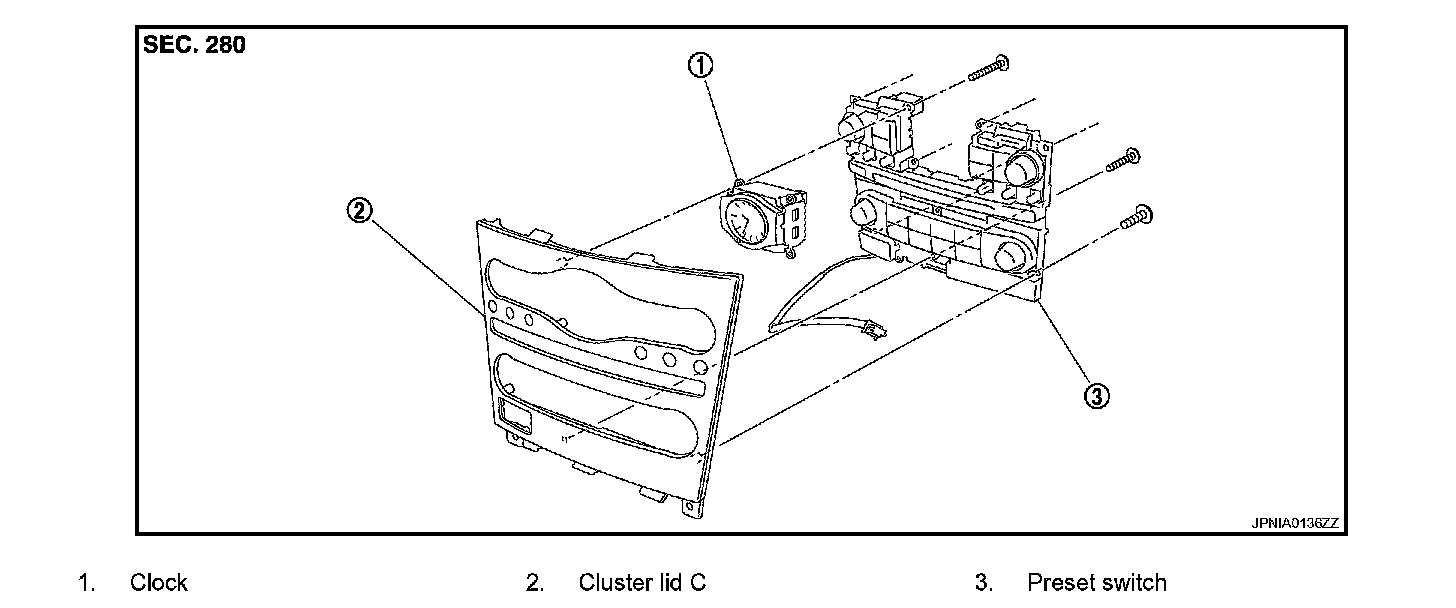 SEC. 280

①

②

③

JPNIA0136ZZ

1. Clock

2. Cluster lid C

3. Preset switch