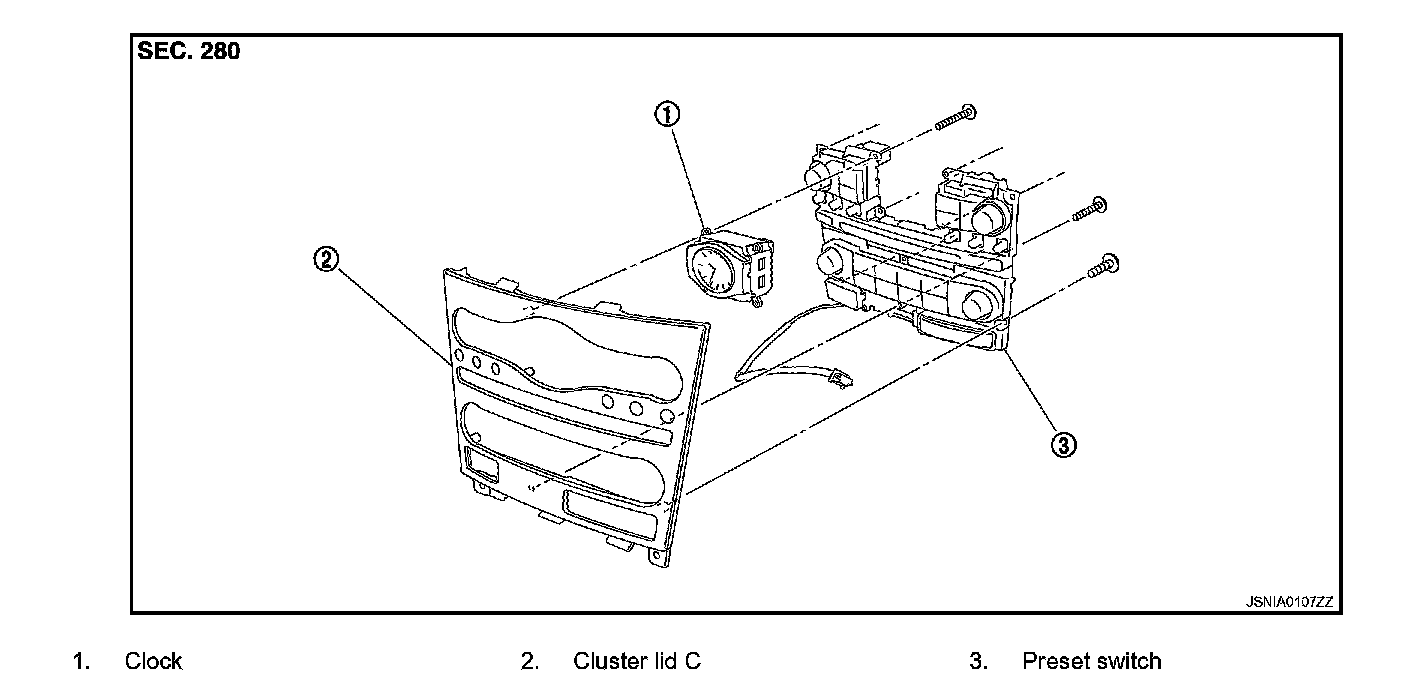 SEC. 280

①

②

③

JSNIA0107ZZ

1. Clock

2. Cluster lid C

3. Preset switch