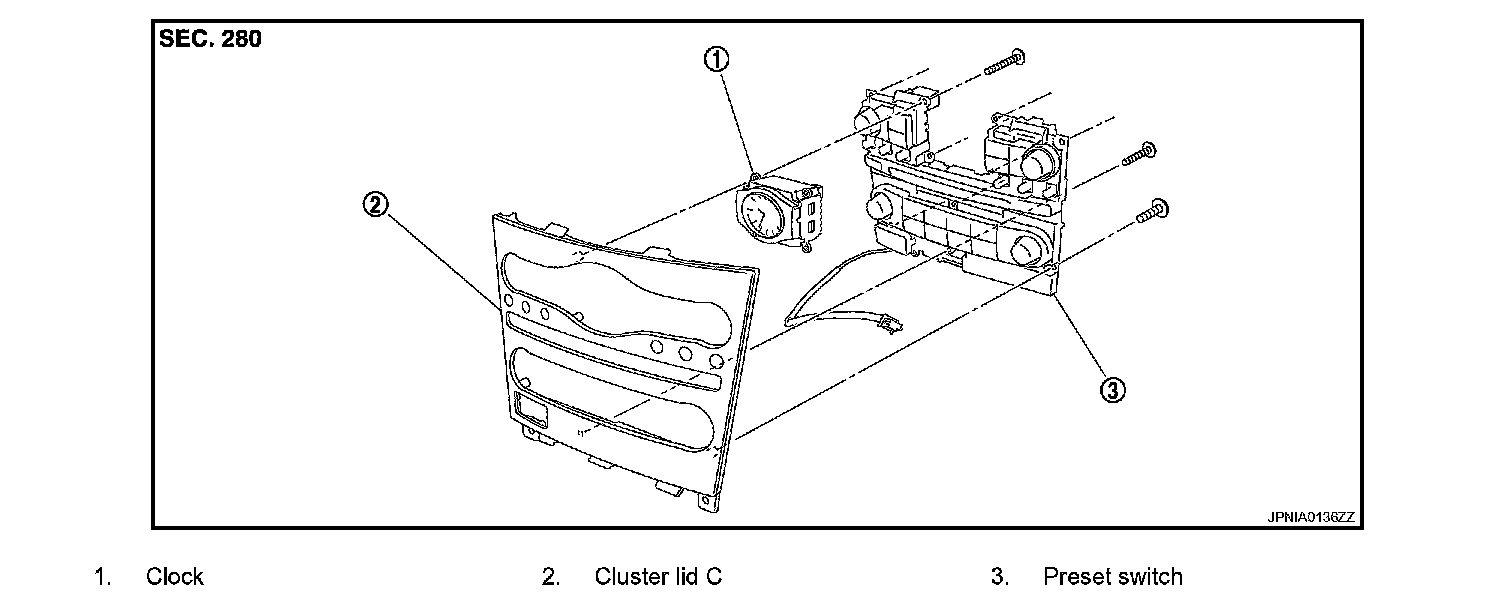 SEC. 280

①

②

③

JPNIA0136ZZ

1. Clock
2. Cluster lid C
3. Preset switch