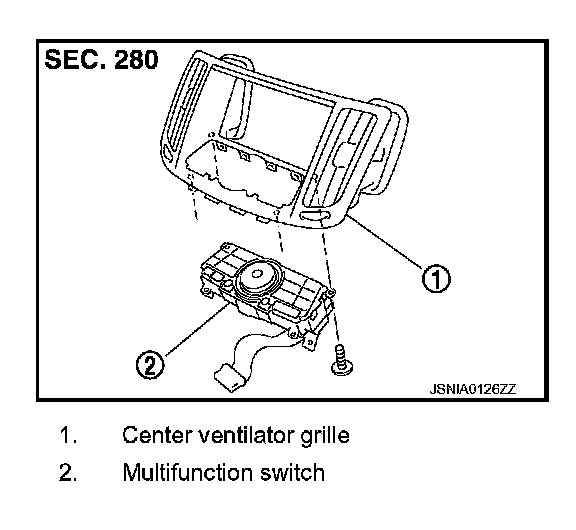 SEC. 280

①

②

JSNIA0126ZZ

1. Center ventilator grille

2. Multifunction switch