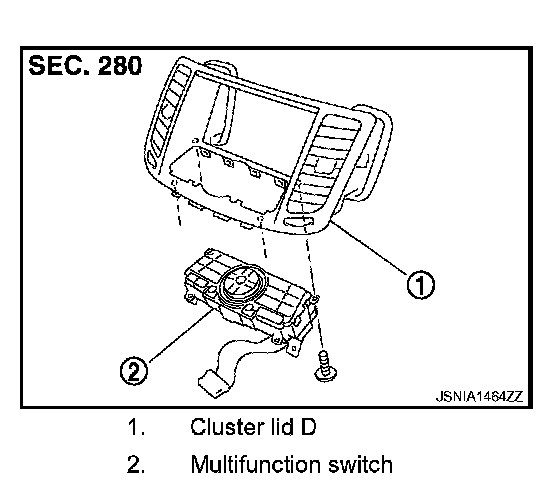 SEC. 280

①

②

JSNIA1464ZZ

1. Cluster lid D

2. Multifunction switch