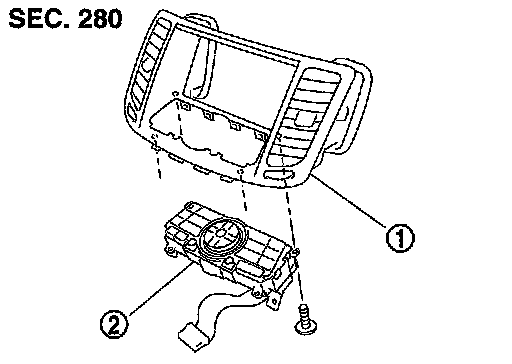 SEC. 280

1

2