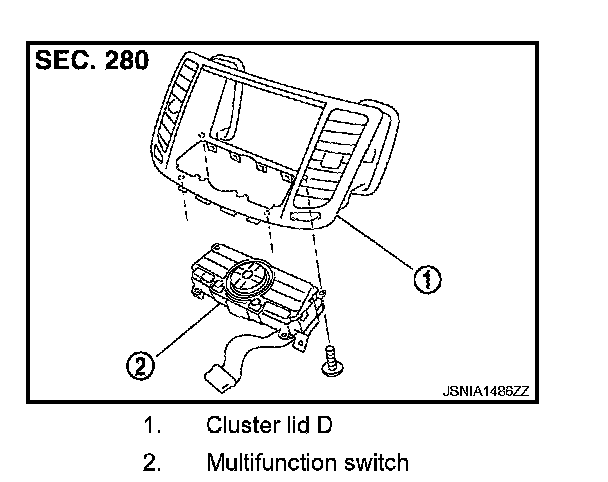 SEC. 280

1

2

JSNIA1486ZZ

1. Cluster lid D

2. Multifunction switch