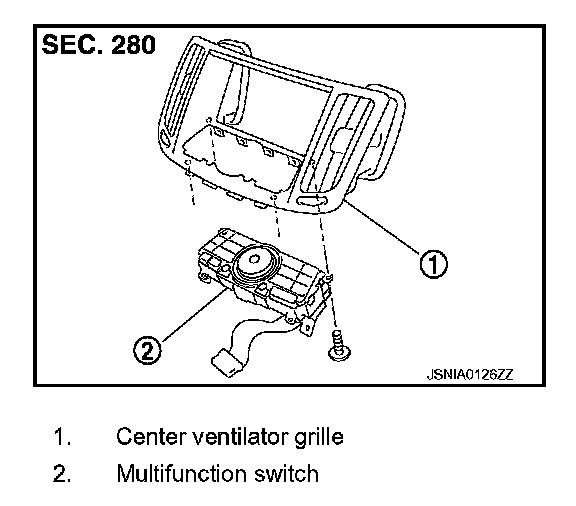 SEC. 280

1

2

JSNIA0126ZZ

1. Center ventilator grille

2. Multifunction switch