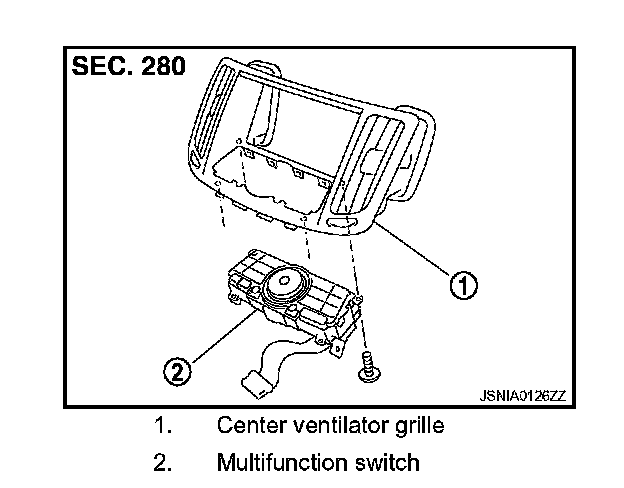 SEC. 280

1

2

JSNIA0126ZZ

1. Center ventilator grille

2. Multifunction switch