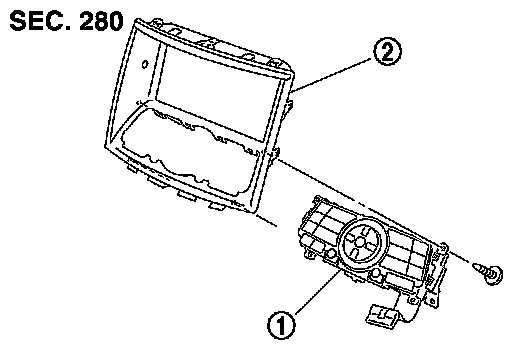 SEC. 280

2

1