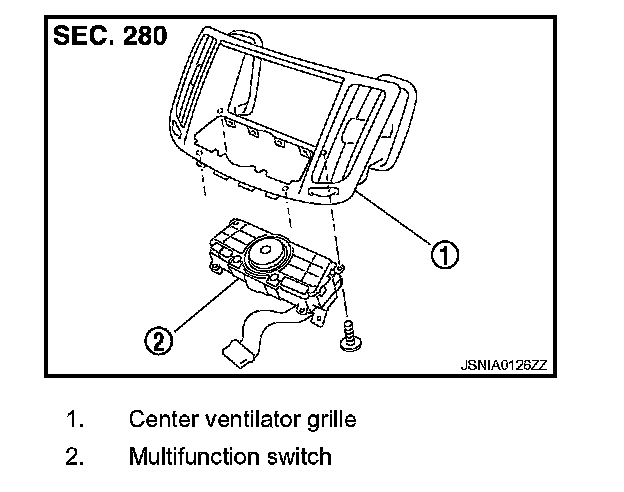 SEC. 280

①

②

JSNIA0126ZZ

1. Center ventilator grille

2. Multifunction switch