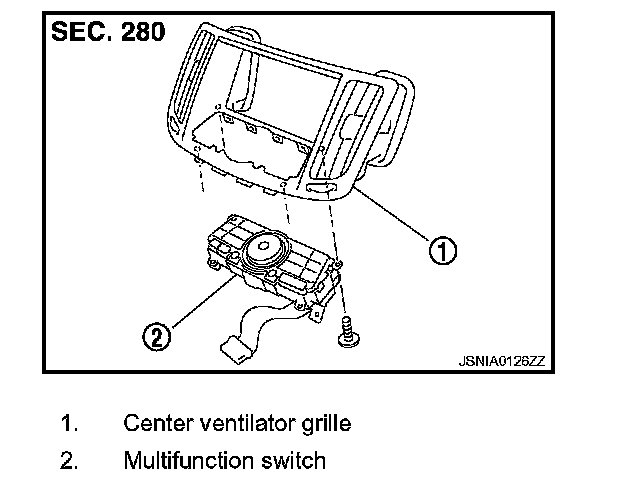 SEC. 280

①

②

JSNIA0126ZZ

1. Center ventilator grille

2. Multifunction switch