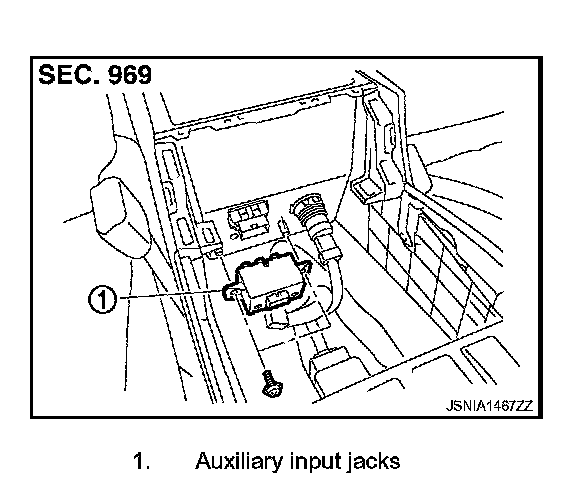 SEC. 969

1

JSNIA1467ZZ

1. Auxiliary input jacks