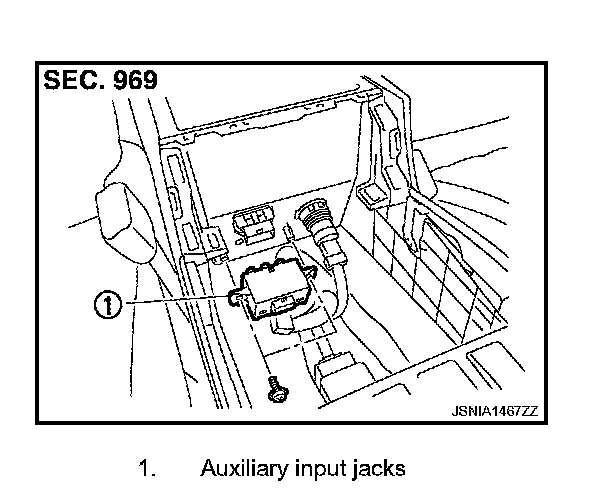 SEC. 969

①

JSNIA1467ZZ

1. Auxiliary input jacks