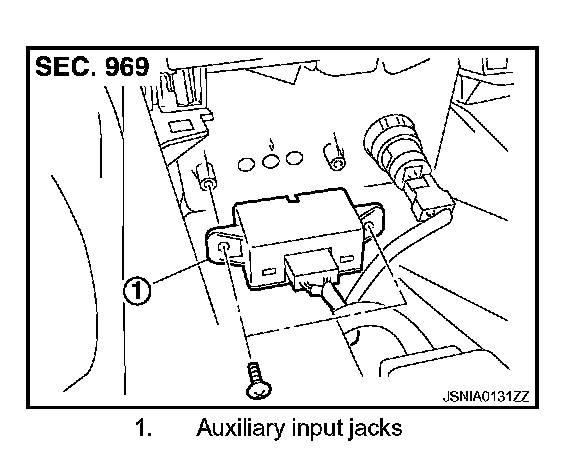 SEC. 969

1

JSNIA0131ZZ

1. Auxiliary input jacks