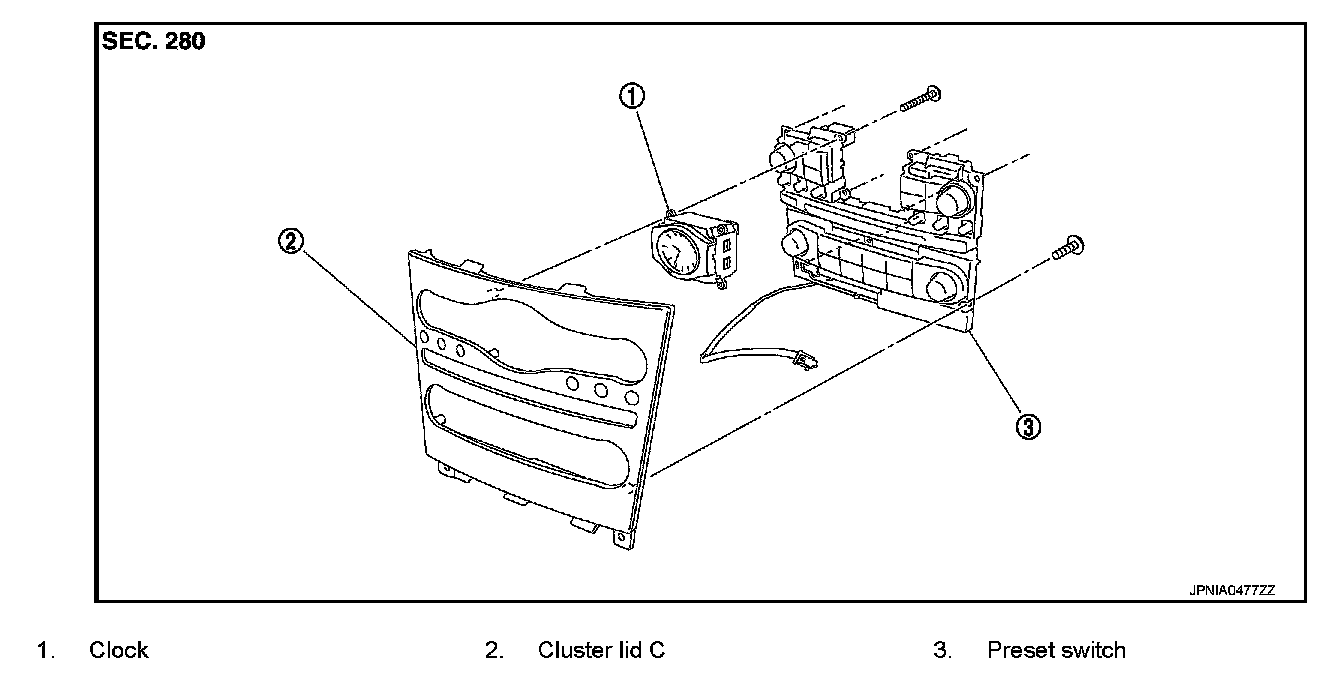 SEC. 280

①

②

③

JPNIA0477ZZ

1. Clock
2. Cluster lid C
3. Preset switch