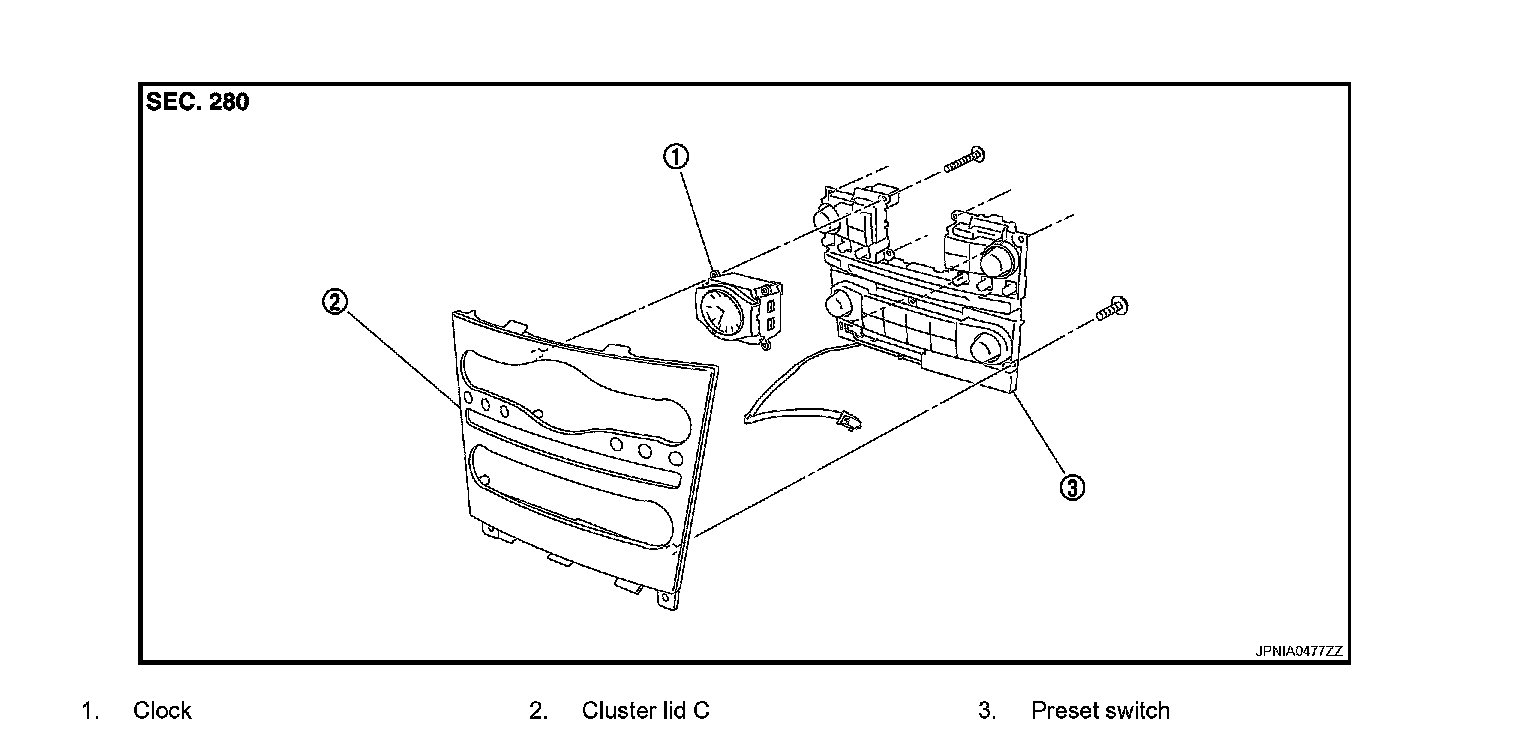 SEC. 280

①

②

③

JPNIA0477ZZ

1. Clock

2. Cluster lid C

3. Preset switch