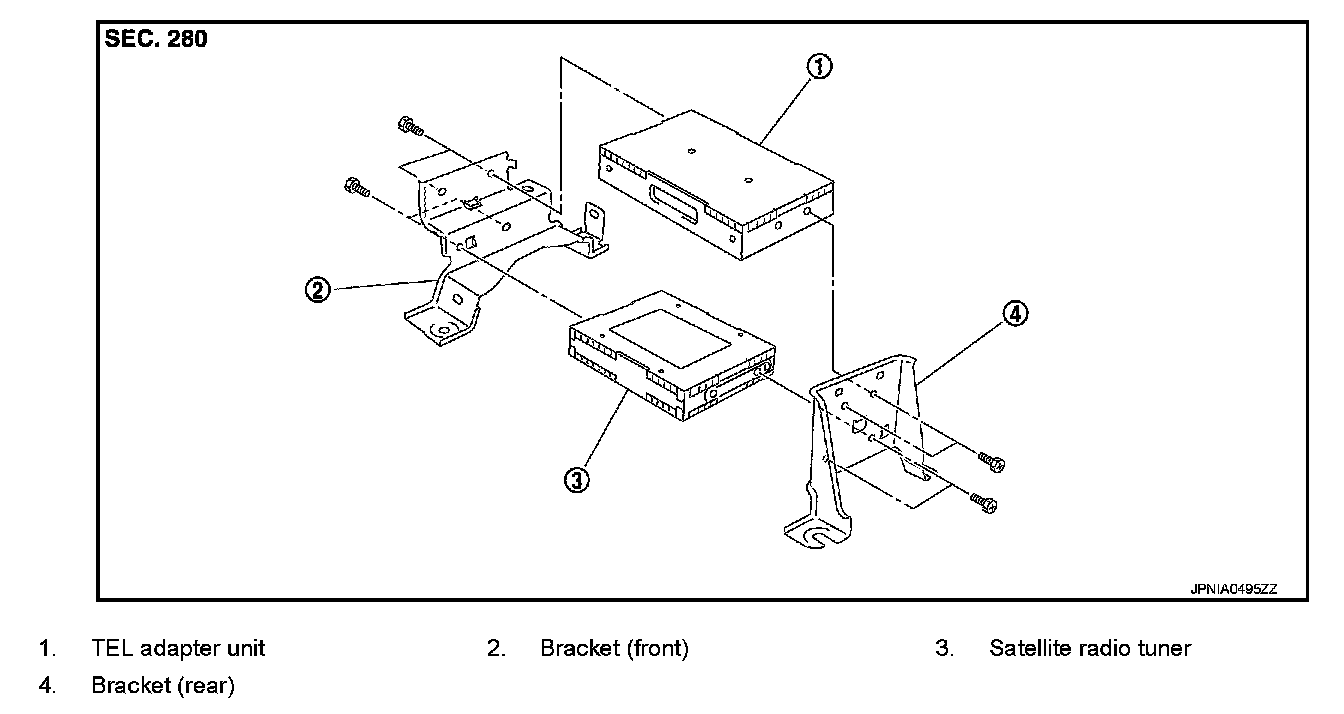 SEC. 280

1
2
3
4

JPNIA0495ZZ

1. TEL adapter unit
2. Bracket (front)
3. Satellite radio tuner
4. Bracket (rear)