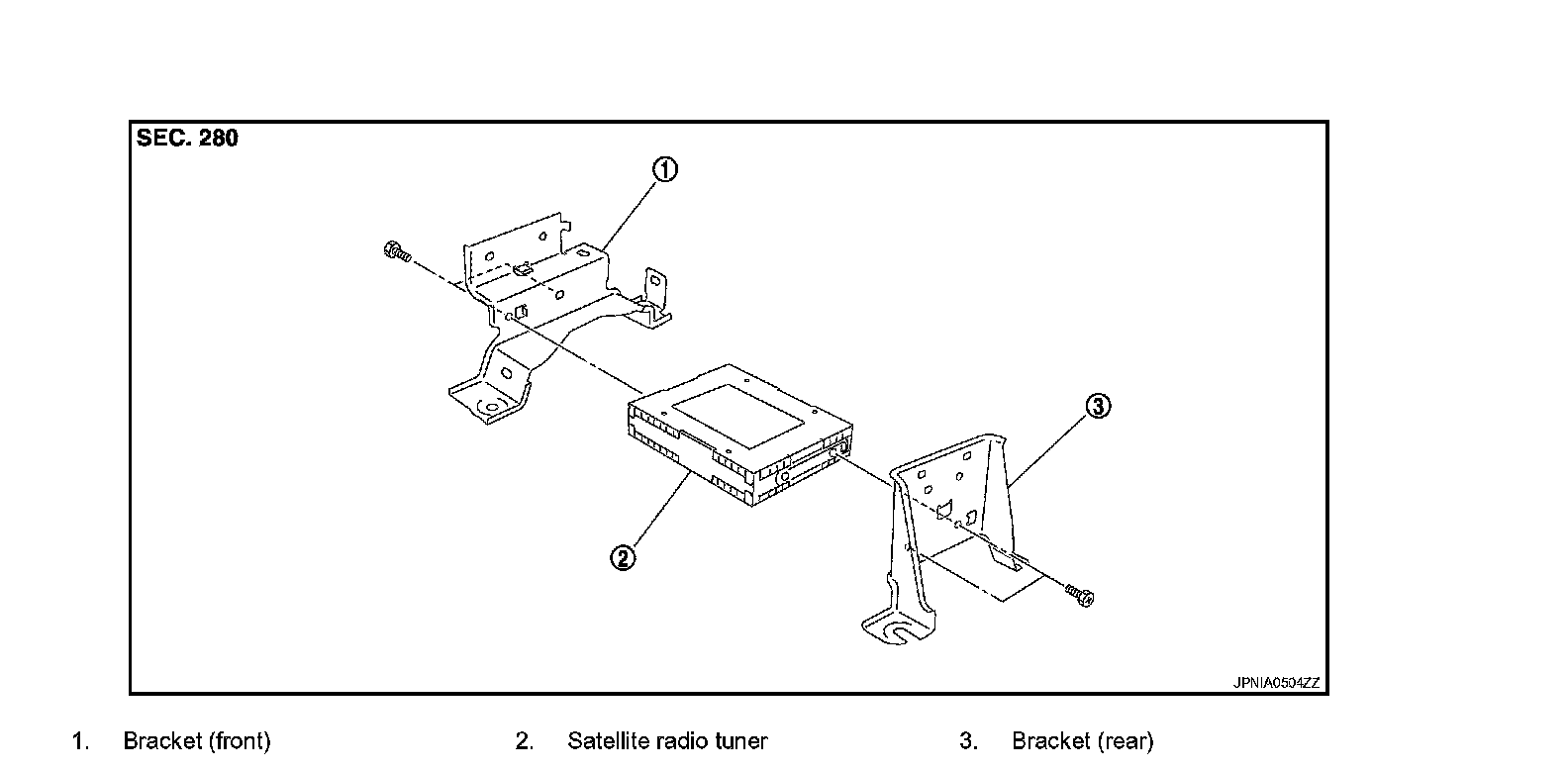 SEC. 280

1

2

3

JPNIA0504ZZ

1. Bracket (front)
2. Satellite radio tuner
3. Bracket (rear)