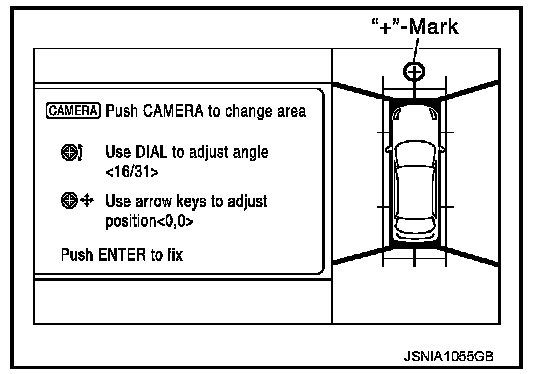 "+"-Mark

CAMERA Push CAMERA to change area

Use DIAL to adjust angle <16/31>

Use arrow keys to adjust position<0,0>

Push ENTER to fix

JSNIA1055GB