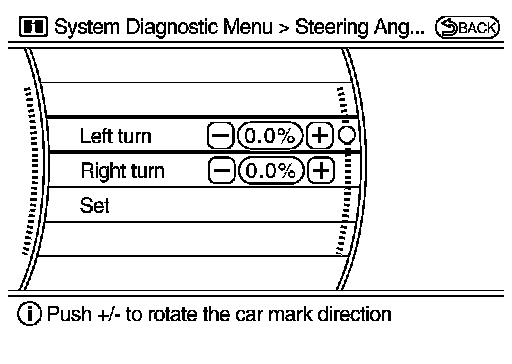 System Diagnostic Menu > Steering Ang... BACK

Left turn − 0.0% +

Right turn − 0.0% +

Set

Push +/- to rotate the car mark direction