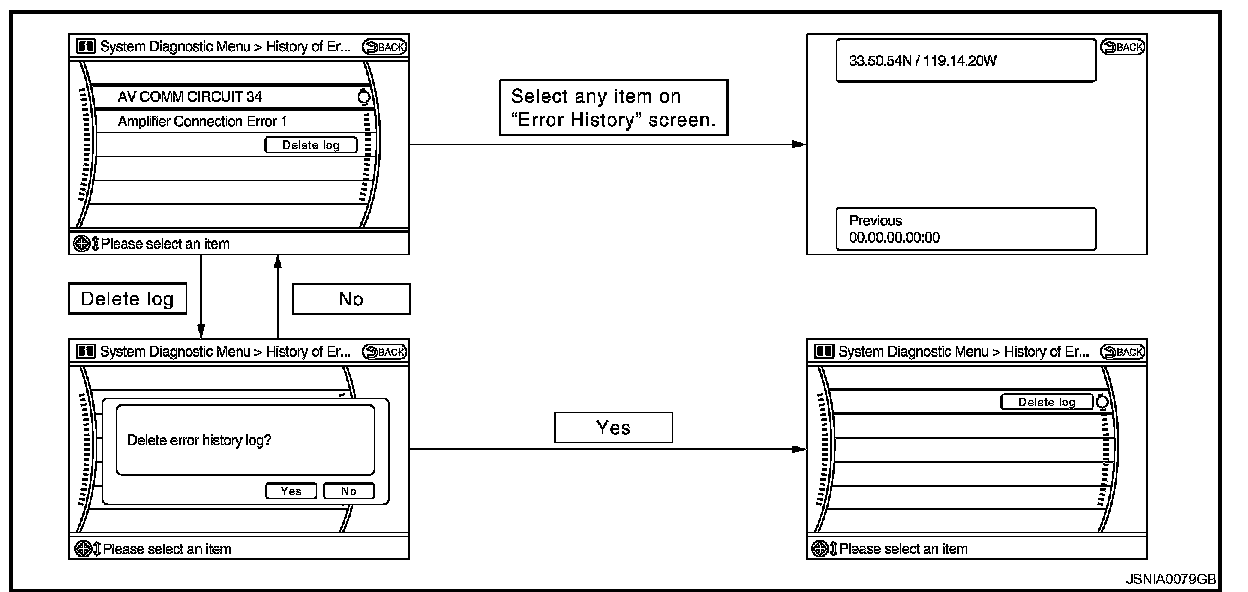 System Diagnostic Menu > History of Er... BACK

AV COMM CIRCUIT 34

Amplifier Connection Error 1

Delete log

Please select an item

Select any item on "Error History" screen.

33.50.54N / 119.14.20W

BACK

Previous
00.00.00.00:00

Delete log

No

System Diagnostic Menu > History of Er... BACK

Delete error history log?

Yes

No

Please select an item

Yes

System Diagnostic Menu > History of Er... BACK

Delete log

Please select an item

JSNIA0079GB