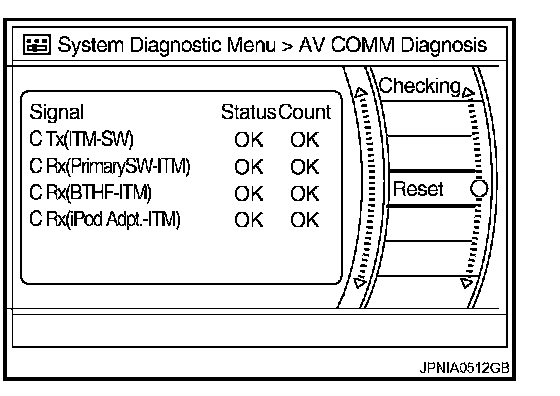 System Diagnostic Menu > AV COMM Diagnosis

| Signal | Status | Count |
|---|---|---|
| C Tx(ITM-SW) | OK | OK |
| C Rx(PrimarySW-ITM) | OK | OK |
| C Rx(BTHF-ITM) | OK | OK |
| C Rx(iPod Adpt.-ITM) | OK | OK |

Checking

Reset

JPNIA0512GB