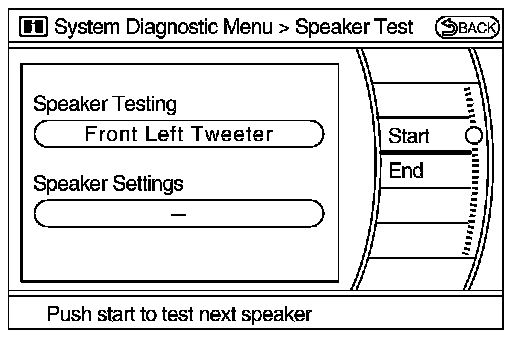 System Diagnostic Menu > Speaker Test BACK

Speaker Testing

Front Left Tweeter

Speaker Settings

–

Start

End

Push start to test next speaker