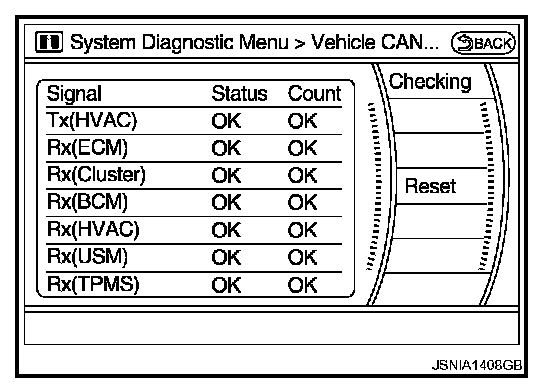 System Diagnostic Menu > Vehicle CAN... BACK

| Signal | Status | Count |
|---|---|---|
| Tx(HVAC) | OK | OK |
| Rx(ECM) | OK | OK |
| Rx(Cluster) | OK | OK |
| Rx(BCM) | OK | OK |
| Rx(HVAC) | OK | OK |
| Rx(USM) | OK | OK |
| Rx(TPMS) | OK | OK |

Checking

Reset

JSNIA1408GB