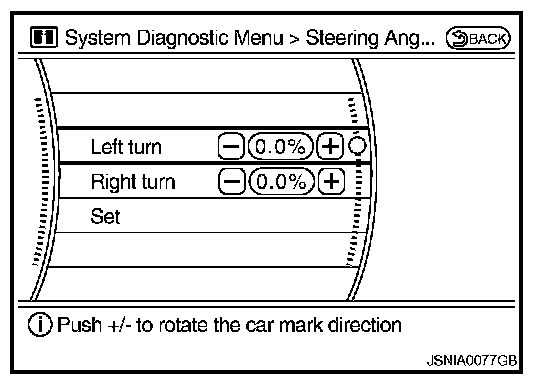 System Diagnostic Menu > Steering Ang... BACK

Left turn − 0.0% +

Right turn − 0.0% +

Set

Push +/- to rotate the car mark direction

JSNIA0077GB