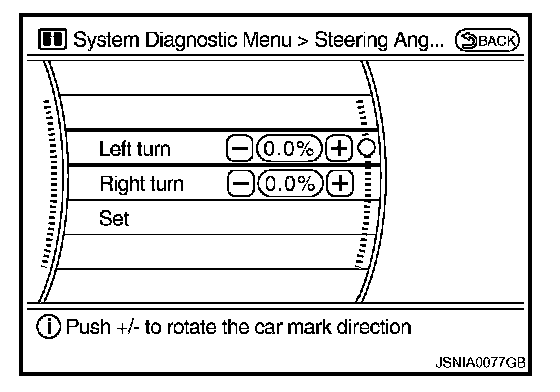 System Diagnostic Menu > Steering Ang... BACK

Left turn − 0.0% +

Right turn − 0.0% +

Set

Push +/- to rotate the car mark direction

JSNIA0077GB