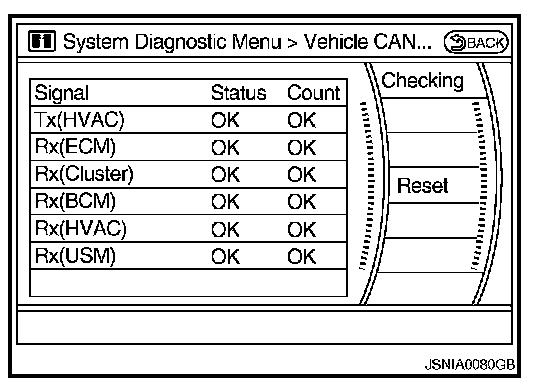 System Diagnostic Menu > Vehicle CAN... BACK

| Signal | Status | Count |
|---|---|---|
| Tx(HVAC) | OK | OK |
| Rx(ECM) | OK | OK |
| Rx(Cluster) | OK | OK |
| Rx(BCM) | OK | OK |
| Rx(HVAC) | OK | OK |
| Rx(USM) | OK | OK |

Checking

Reset

JSNIA0080GB