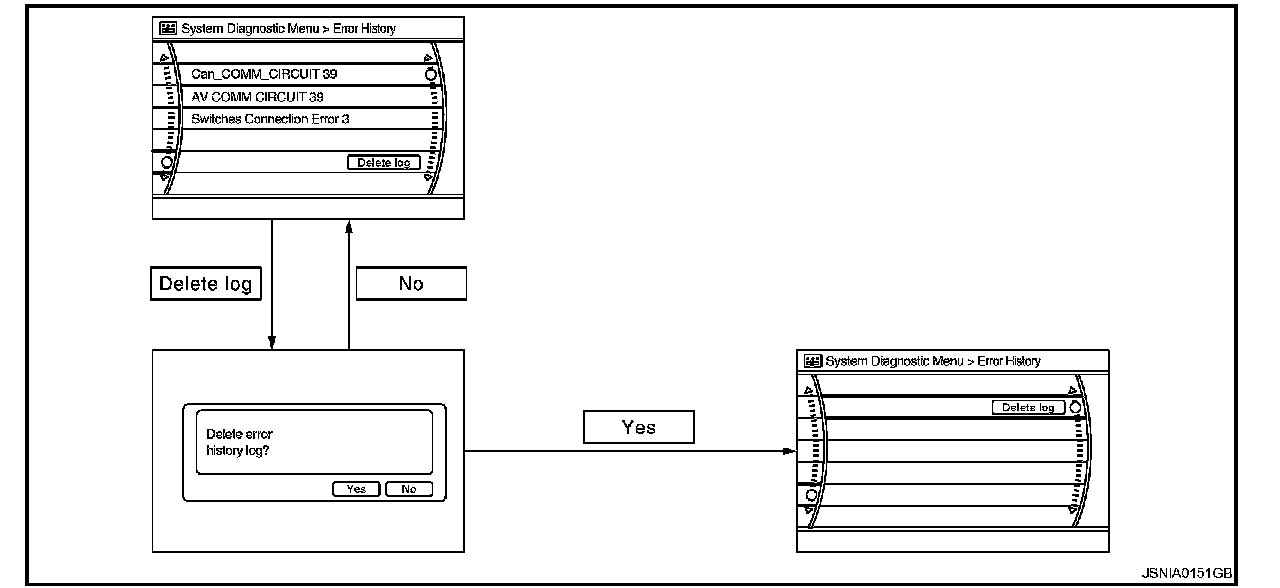 System Diagnostic Menu > Error History

Can_COMM_CIRCUIT 39

AV COMM CIRCUIT 39

Switches Connection Error 3

Delete log

Delete log

No

Delete error history log?

Yes

No

Yes

System Diagnostic Menu > Error History

Delete log

JSNIA0151GB