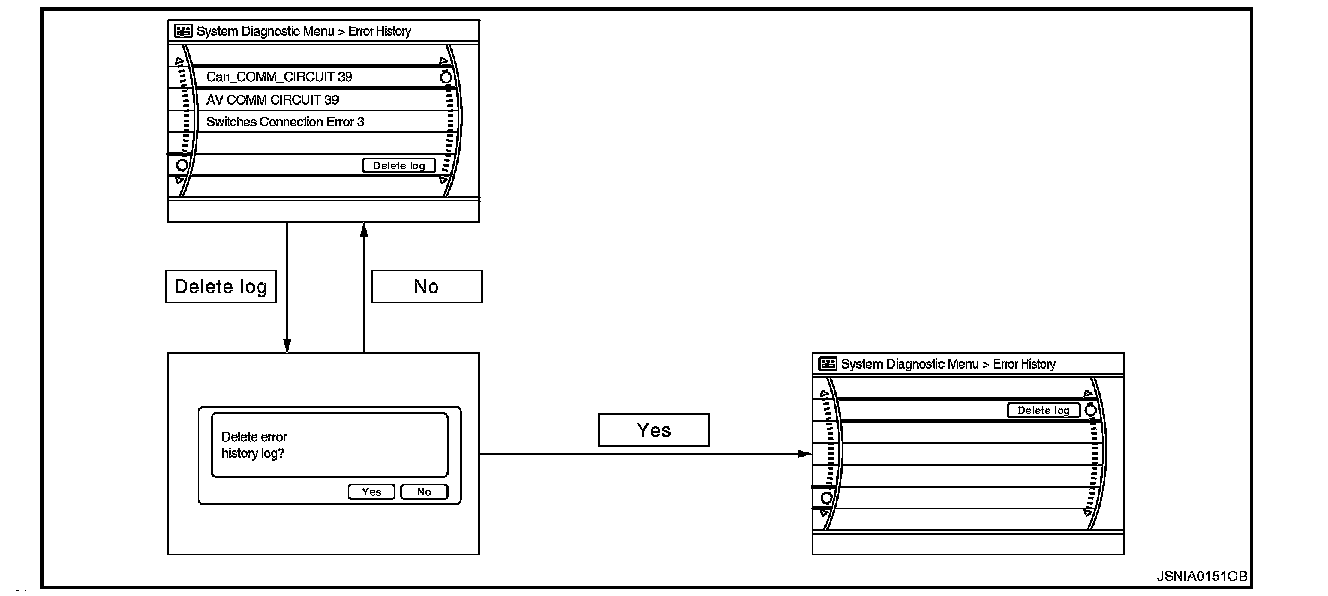 System Diagnostic Menu > Error History

Can_COMM_CIRCUIT 39

AV COMM CIRCUIT 39

Switches Connection Error 3

Delete log

Delete log

No

Delete error history log?

Yes

No

Yes

System Diagnostic Menu > Error History

Delete log

JSNIA0151GB