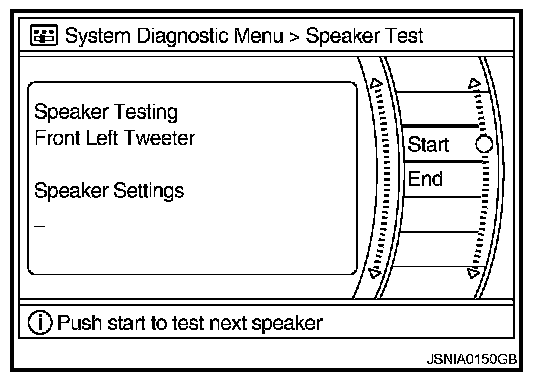 System Diagnostic Menu > Speaker Test

Speaker Testing
Front Left Tweeter

Speaker Settings
–

Start
End

Push start to test next speaker

JSNIA0150GB