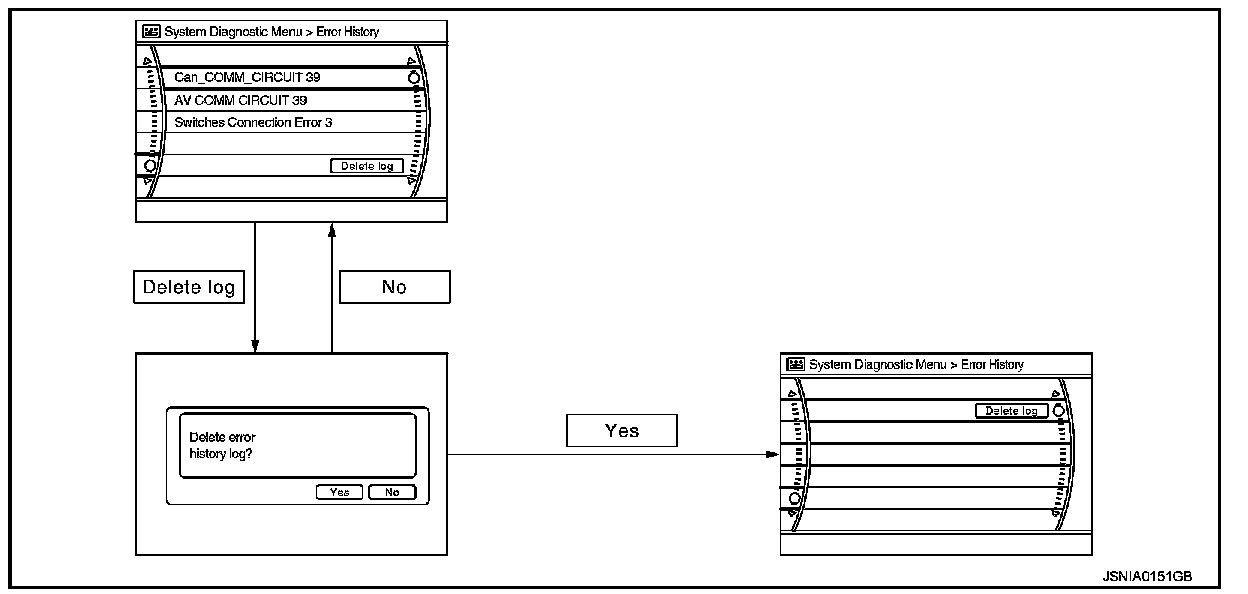 System Diagnostic Menu > Error History

Can_COMM_CIRCUIT 39

AV COMM CIRCUIT 39

Switches Connection Error 3

Delete log

Delete log

No

Delete error history log?

Yes

No

Yes

System Diagnostic Menu > Error History

Delete log

JSNIA0151GB