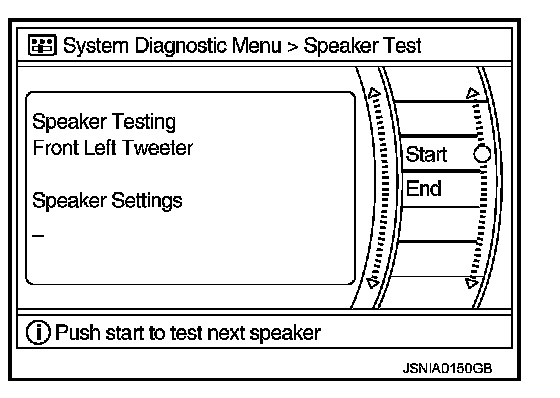 System Diagnostic Menu > Speaker Test

Speaker Testing
Front Left Tweeter

Speaker Settings
–

Start
End

Push start to test next speaker

JSNIA0150GB