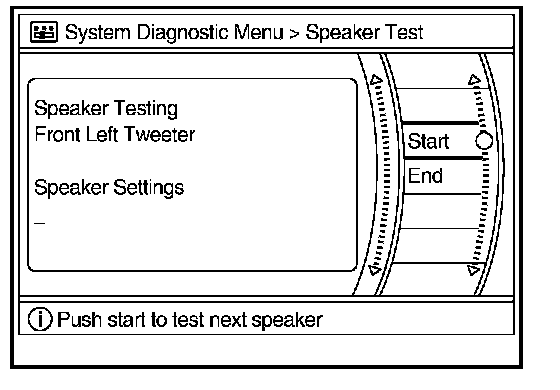 System Diagnostic Menu > Speaker Test

Speaker Testing
Front Left Tweeter

Speaker Settings
–

Start
End

Push start to test next speaker