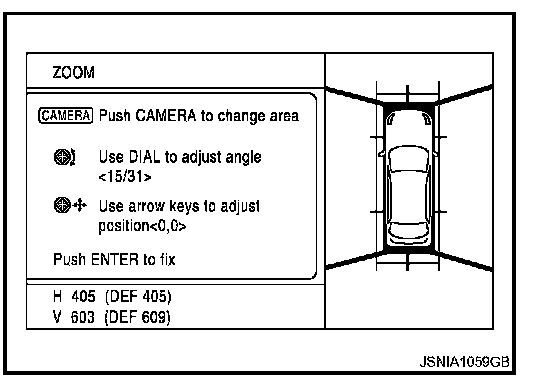 ZOOM

CAMERA Push CAMERA to change area

Use DIAL to adjust angle <15/31>

Use arrow keys to adjust position<0,0>

Push ENTER to fix

H 405 (DEF 405)
V 603 (DEF 609)

JSNIA1059GB