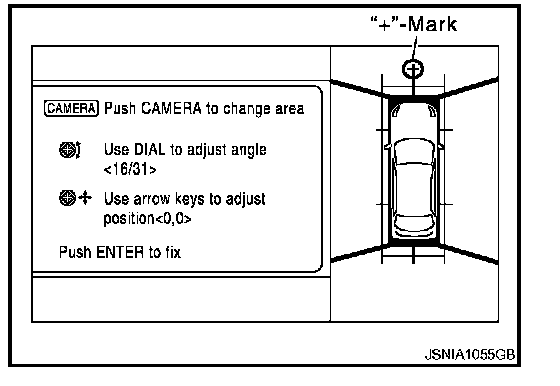 "+"-Mark

CAMERA Push CAMERA to change area

Use DIAL to adjust angle <16/31>

Use arrow keys to adjust position<0,0>

Push ENTER to fix

JSNIA1055GB