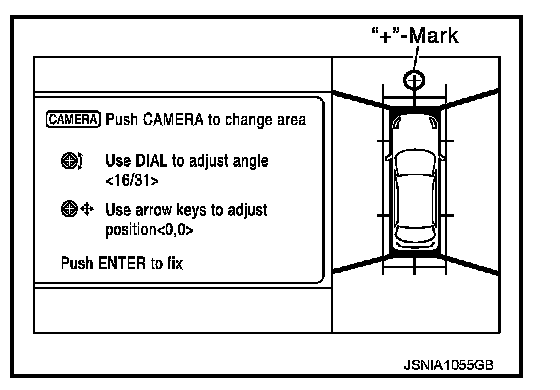 "+"-Mark

CAMERA Push CAMERA to change area

Use DIAL to adjust angle <16/31>

Use arrow keys to adjust position<0,0>

Push ENTER to fix

JSNIA1055GB