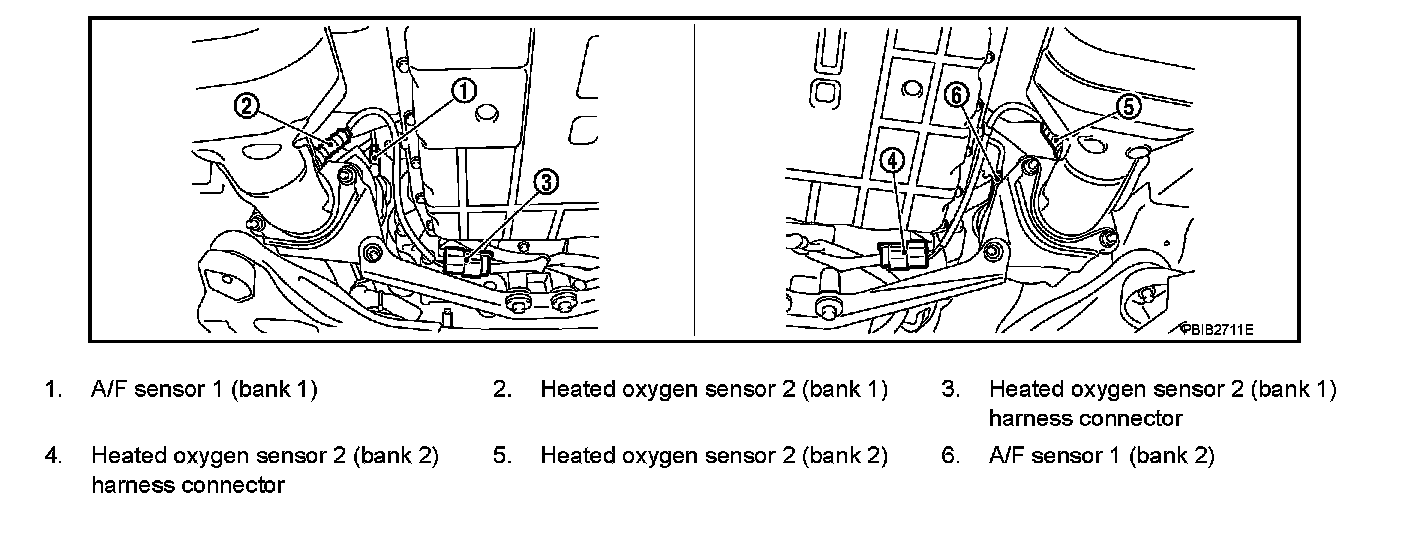 2
1
3
6
5
4
PBIB2711E

1. A/F sensor 1 (bank 1)

2. Heated oxygen sensor 2 (bank 1)

3. Heated oxygen sensor 2 (bank 1) harness connector

4. Heated oxygen sensor 2 (bank 2) harness connector

5. Heated oxygen sensor 2 (bank 2)

6. A/F sensor 1 (bank 2)