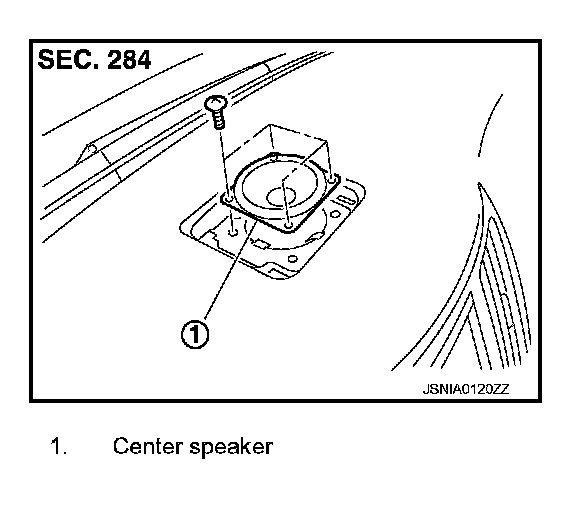 SEC. 284

1

JSNIA0120ZZ

1. Center speaker