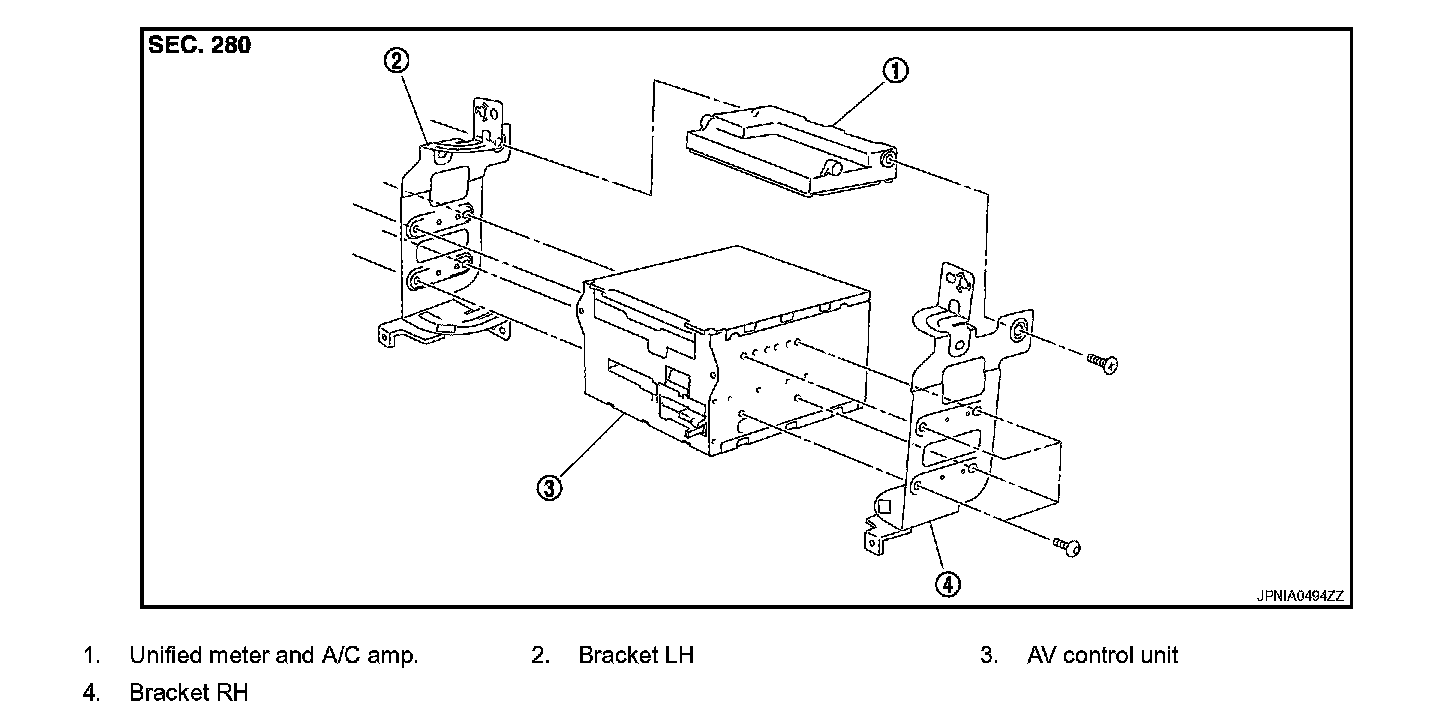 SEC. 280

②

①

③

④

JPNIA0494ZZ

1. Unified meter and A/C amp.
2. Bracket LH
3. AV control unit
4. Bracket RH