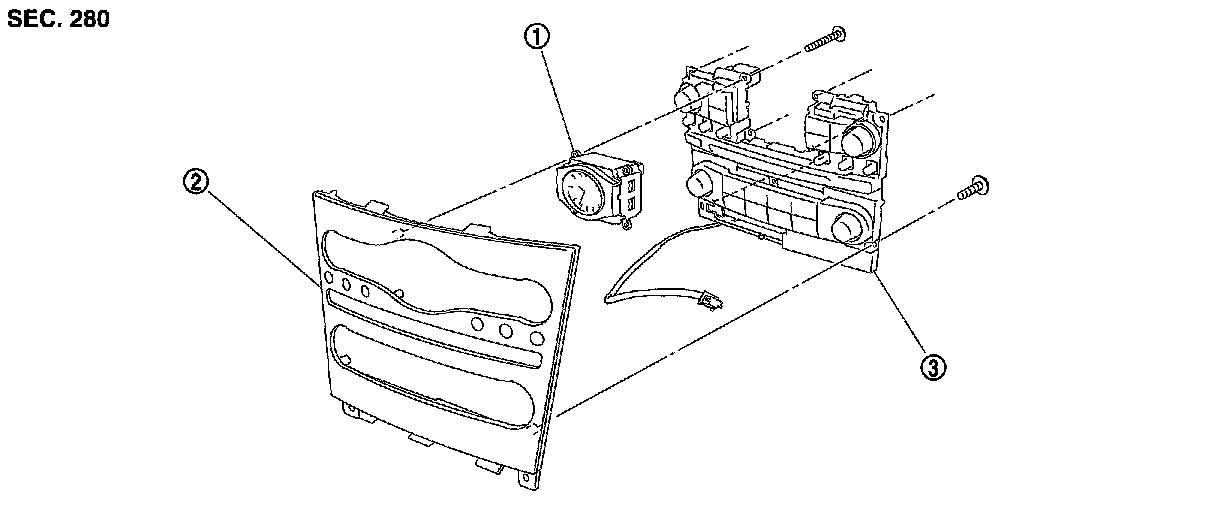 SEC. 280

①

②

③