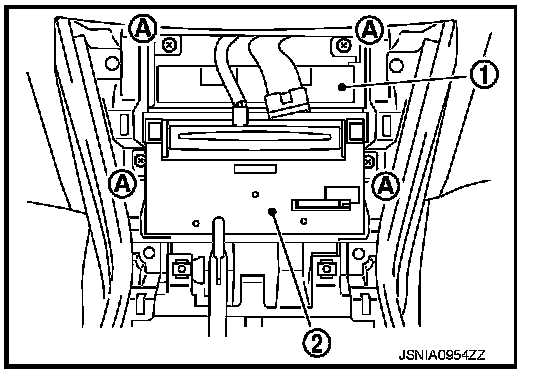 A
A
1
A
A
2
JSNIA0954ZZ