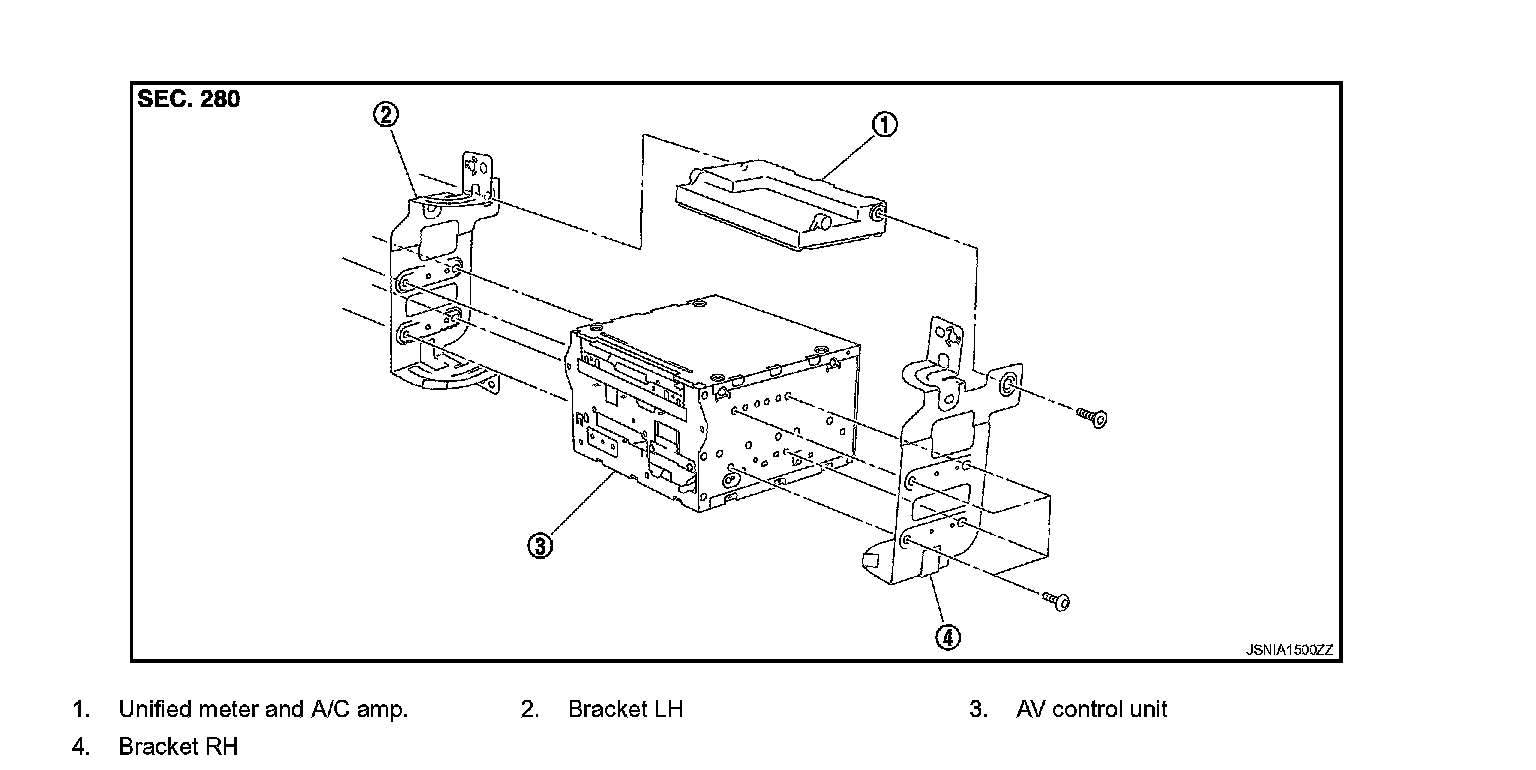 SEC. 280

②

①

③

④

JSNIA1500ZZ

1. Unified meter and A/C amp.
2. Bracket LH
3. AV control unit
4. Bracket RH