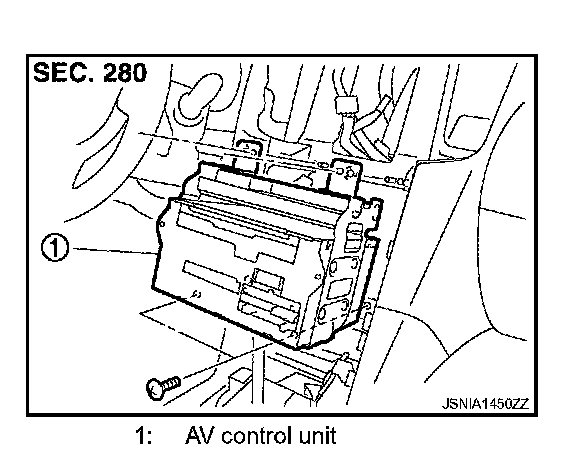 SEC. 280

①

JSNIA1450ZZ

1: AV control unit