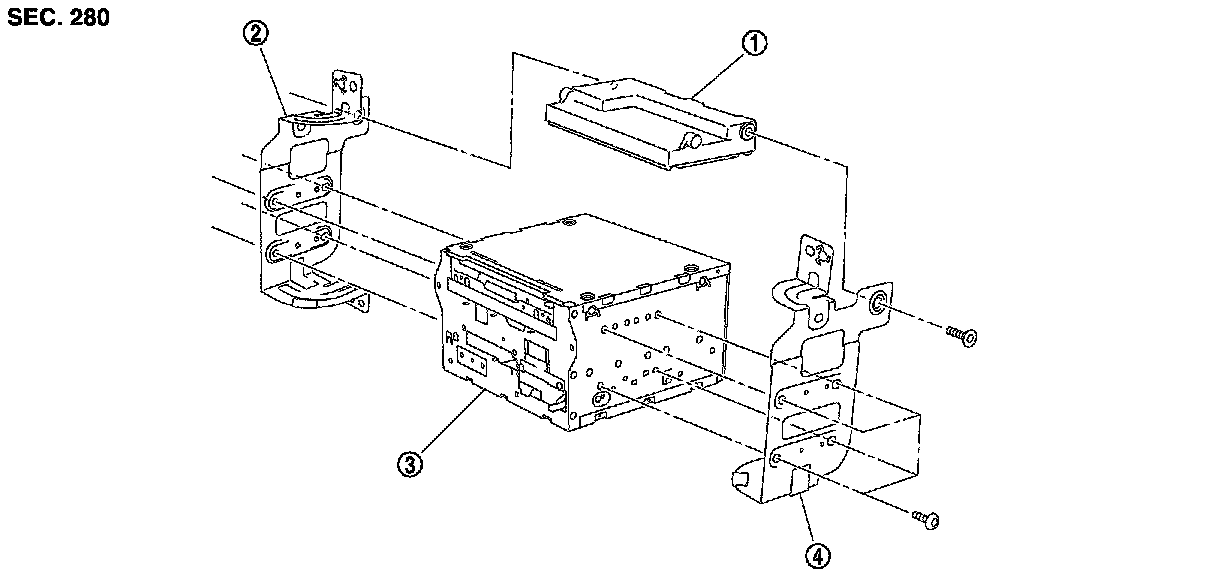 SEC. 280

②

①

③

④